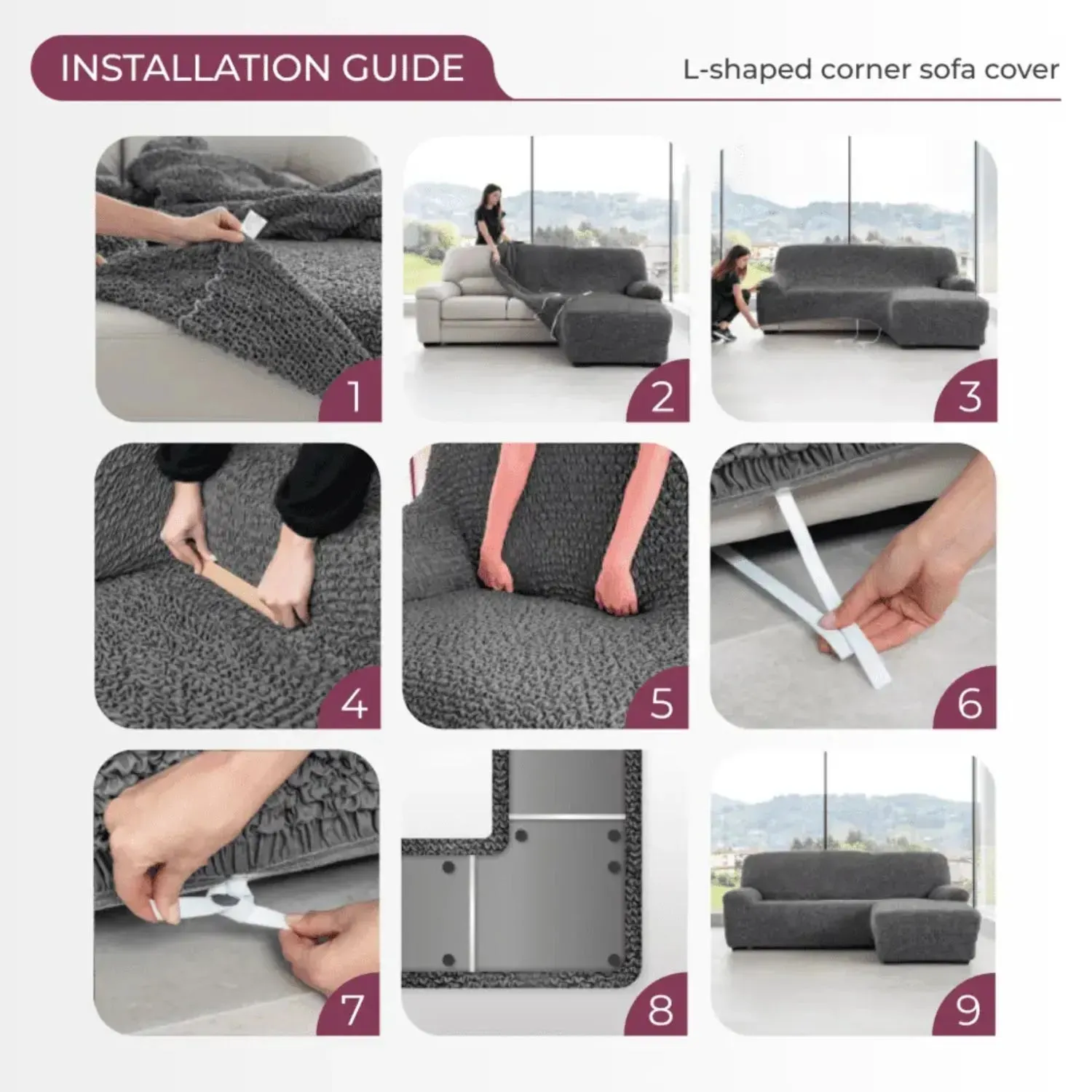 INSTALLATION GUIDE

L-shaped corner sofa cover

1

2

3

4

5

6

7

8

9