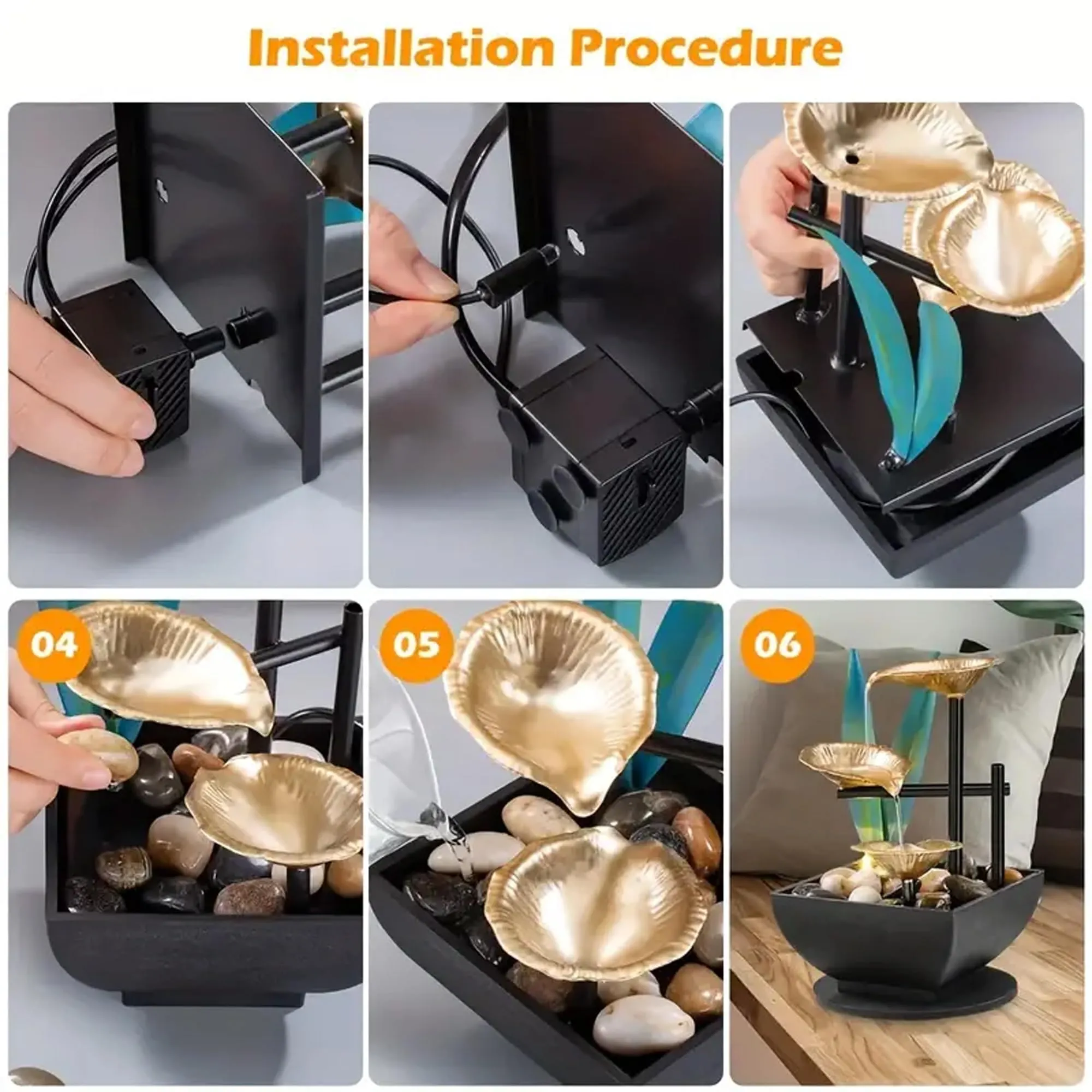 Installation Procedure

04

05

06